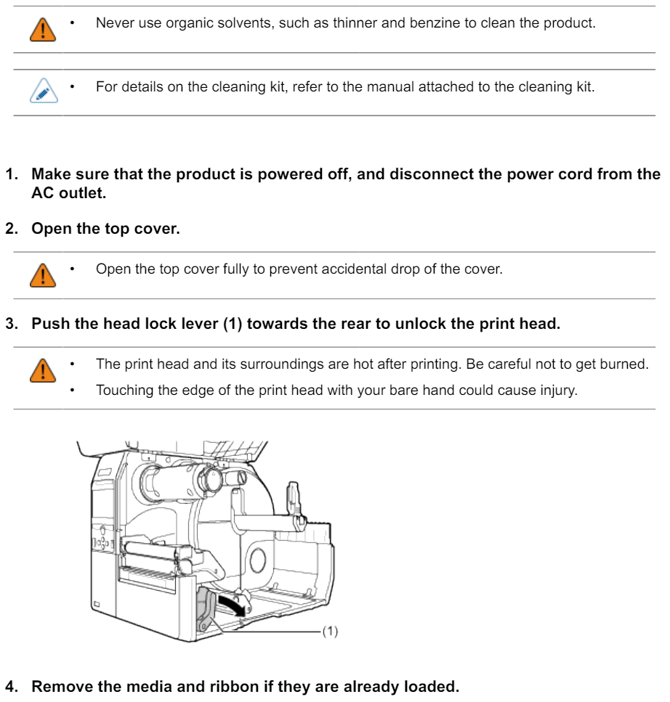 • Never use organic solvents, such as thinner and benzine to clean the product.

• For details on the cleaning kit, refer to the manual attached to the cleaning kit.

1. Make sure that the product is powered off, and disconnect the power cord from the AC outlet.

2. Open the top cover.

• Open the top cover fully to prevent accidental drop of the cover.

3. Push the head lock lever (1) towards the rear to unlock the print head.

• The print head and its surroundings are hot after printing. Be careful not to get burned.
• Touching the edge of the print head with your bare hand could cause injury.

(1)

4. Remove the media and ribbon if they are already loaded.