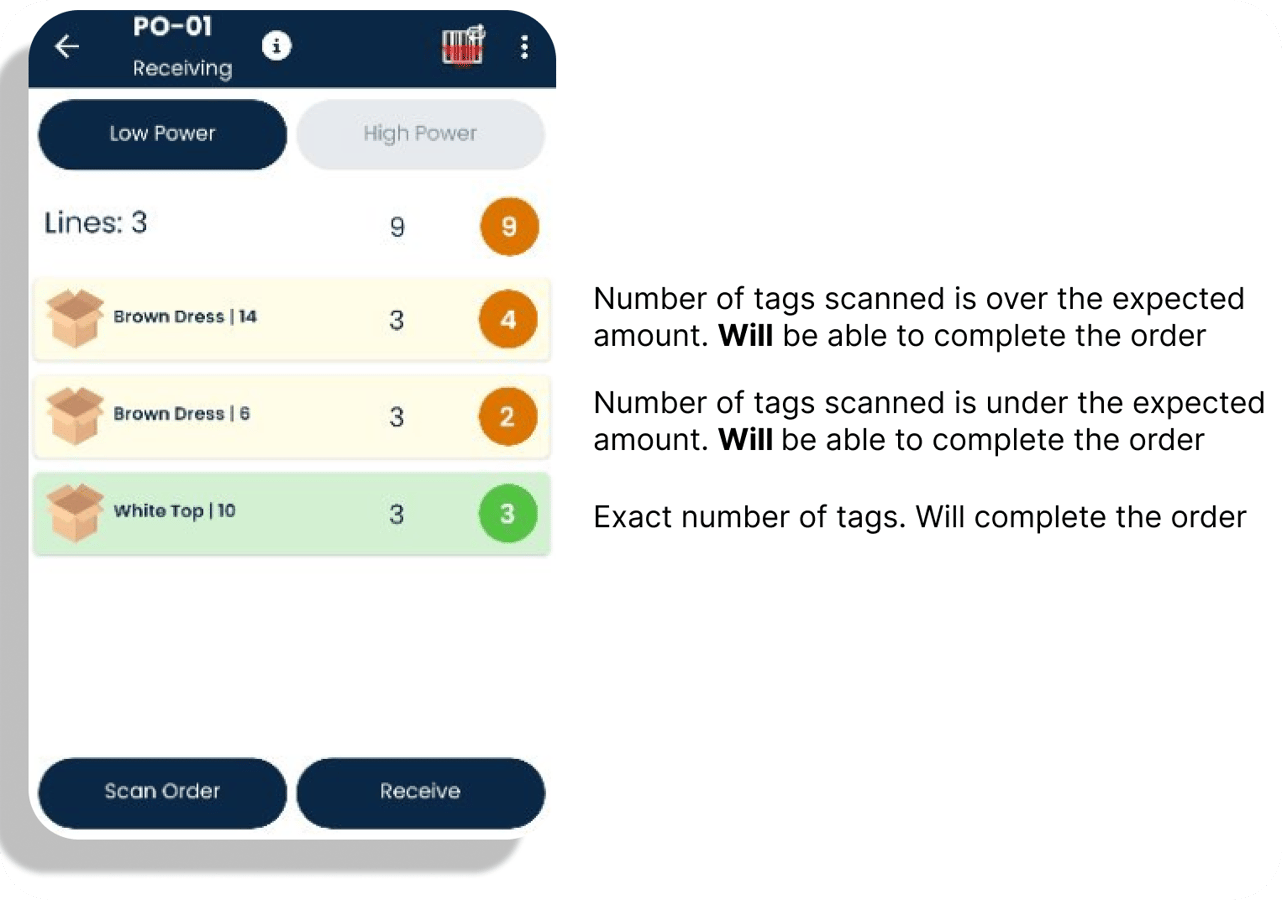 PO-01
Receiving

Low Power
High Power

Lines: 3 9 9

Brown Dress | 14 3 4

Brown Dress | 6 3 2

White Top | 10 3 3

Scan Order
Receive

Number of tags scanned is over the expected amount. Will be able to complete the order

Number of tags scanned is under the expected amount. Will be able to complete the order

Exact number of tags. Will complete the order